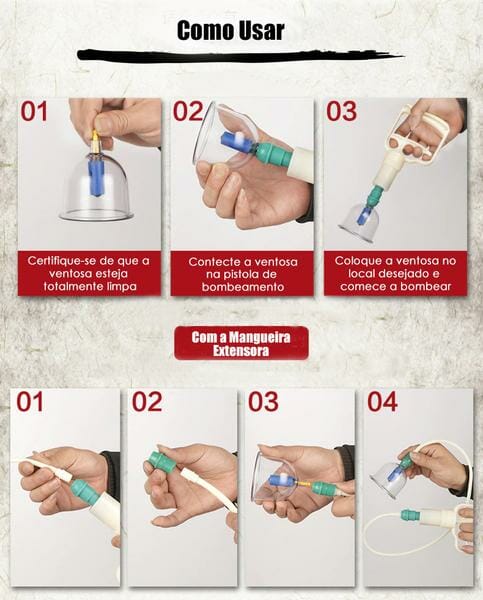 Como Usar

01

Certifique-se de que a ventosa esteja totalmente limpa

02

Contecte a ventosa na pistola de bombeamento

03

Coloque a ventosa no local desejado e comece a bombear

Com a Mangueira Extensora

01

02

03

04