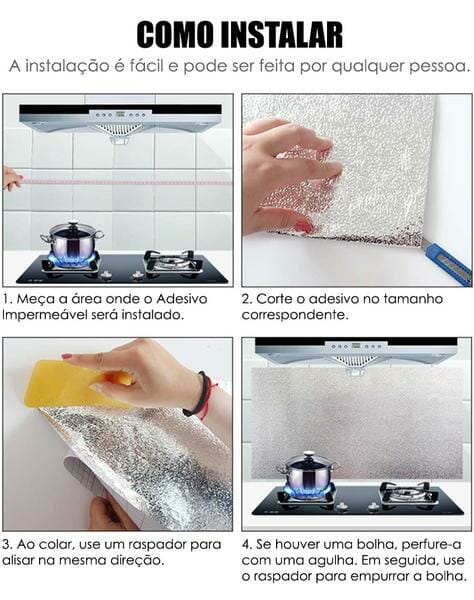 COMO INSTALAR

A instalação é fácil e pode ser feita por qualquer pessoa.

1. Meça a área onde o Adesivo Impermeável será instalado.

2. Corte o adesivo no tamanho correspondente.

3. Ao colar, use um raspador para alisar na mesma direção.

4. Se houver uma bolha, perfure-a com uma agulha. Em seguida, use o raspador para empurrar a bolha.